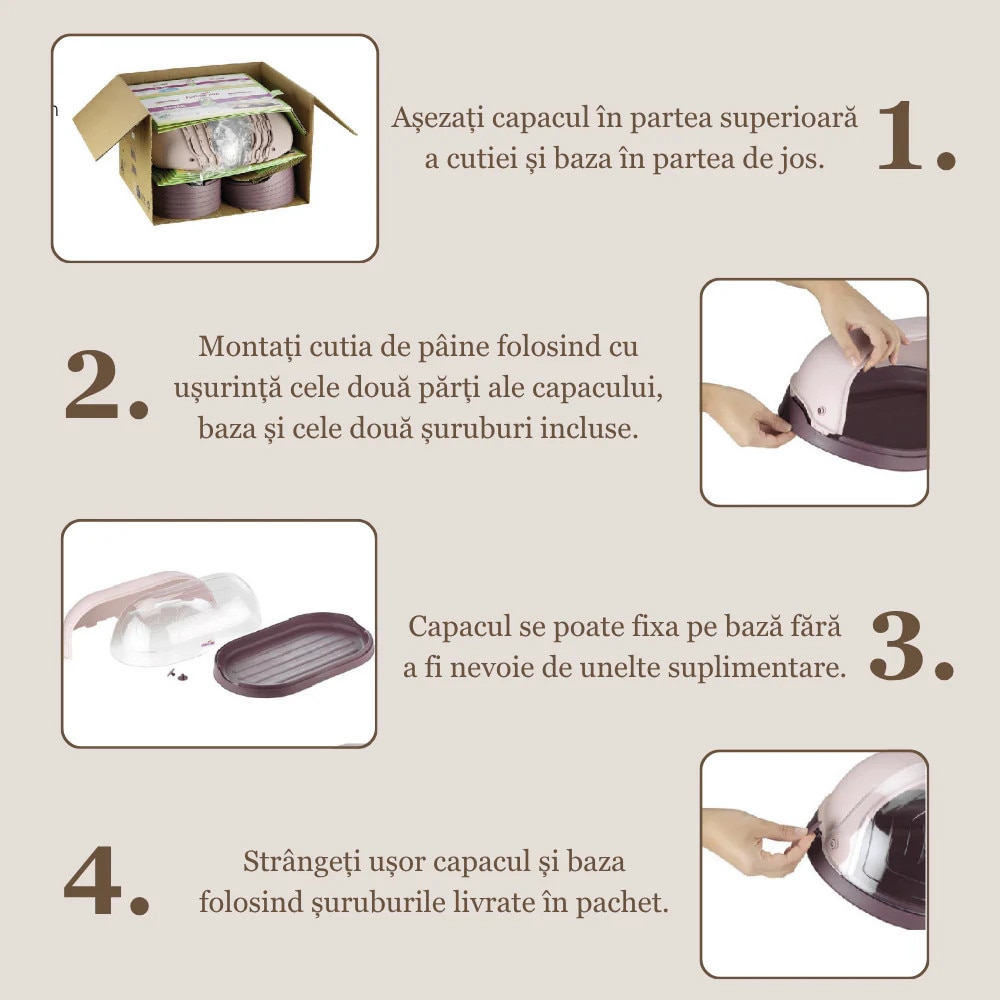 Așezați capacul în partea superioară a cutiei și baza în partea de jos.

1.

2.

Montați cutia de pâine folosind cu ușurință cele două părți ale capacului, baza și cele două șuruburi incluse.

Capacul se poate fixa pe bază fără a fi nevoie de unelte suplimentare.

3.

4.

Strângeți ușor capacul și baza folosind șuruburile livrate în pachet.